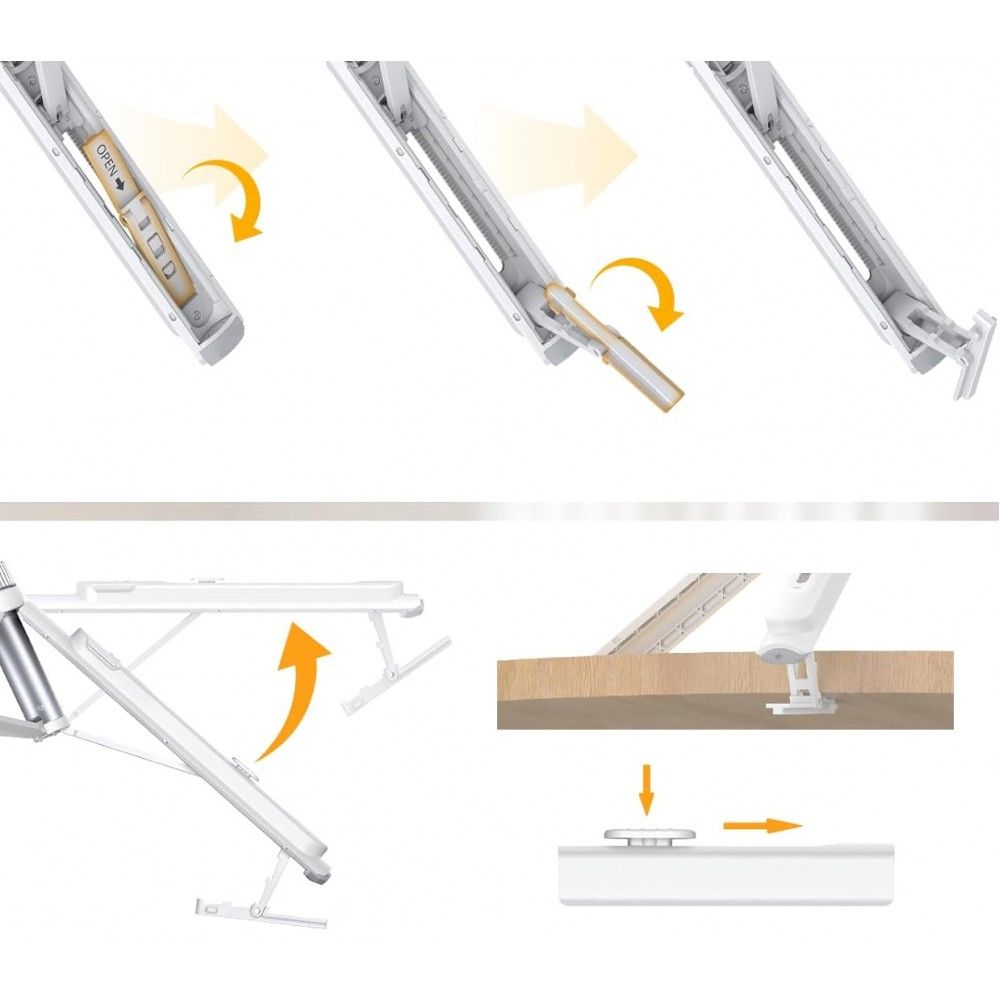 OPEN